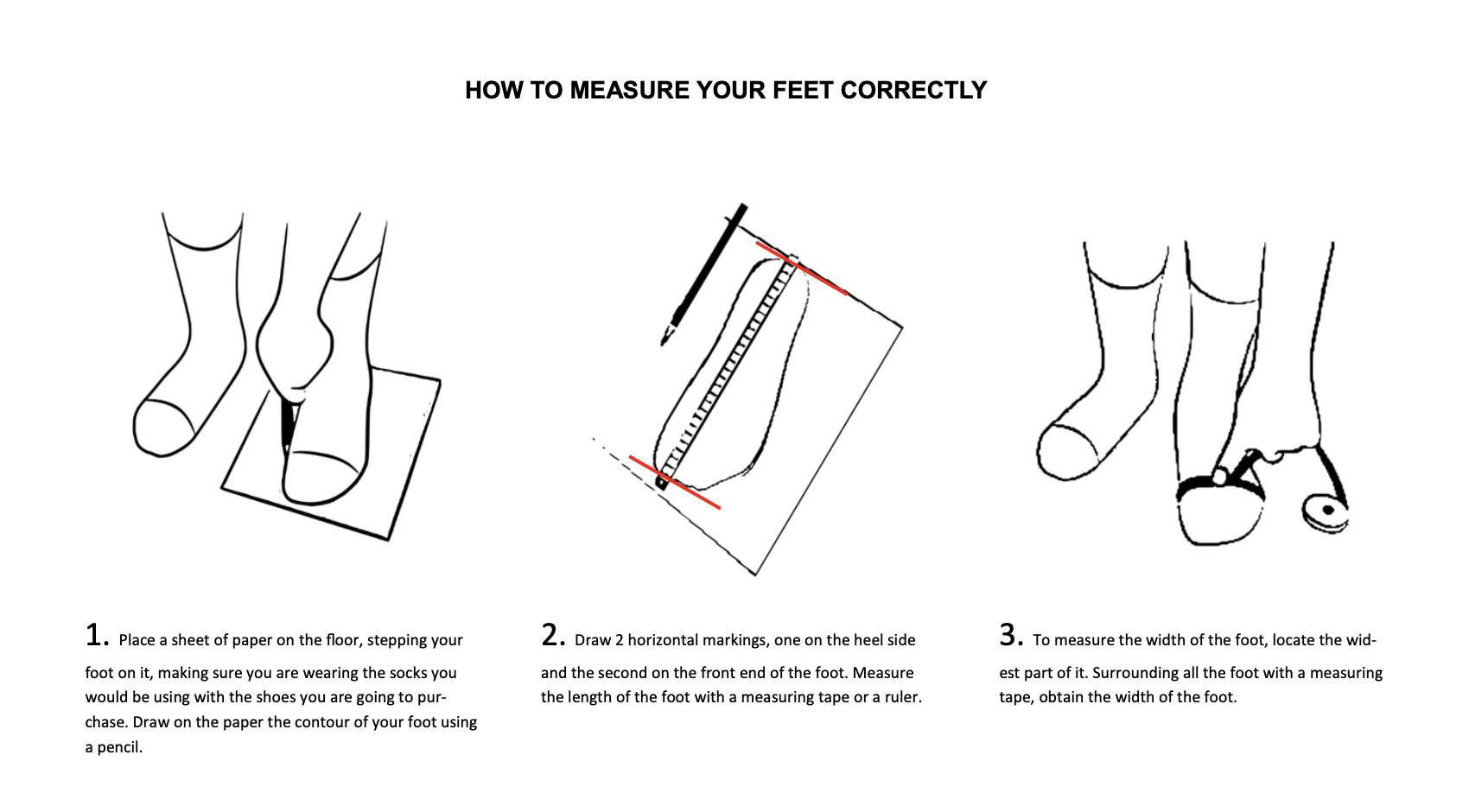 HOW TO MEASURE YOUR FEET CORRECTLY

1. Place a sheet of paper on the floor, stepping your foot on it, making sure you are wearing the socks you would be using with the shoes you are going to purchase. Draw on the paper the contour of your foot using a pencil.

2. Draw 2 horizontal markings, one on the heel side and the second on the front end of the foot. Measure the length of the foot with a measuring tape or a ruler.

3. To measure the width of the foot, locate the widest part of it. Surrounding all the foot with a measuring tape, obtain the width of the foot.